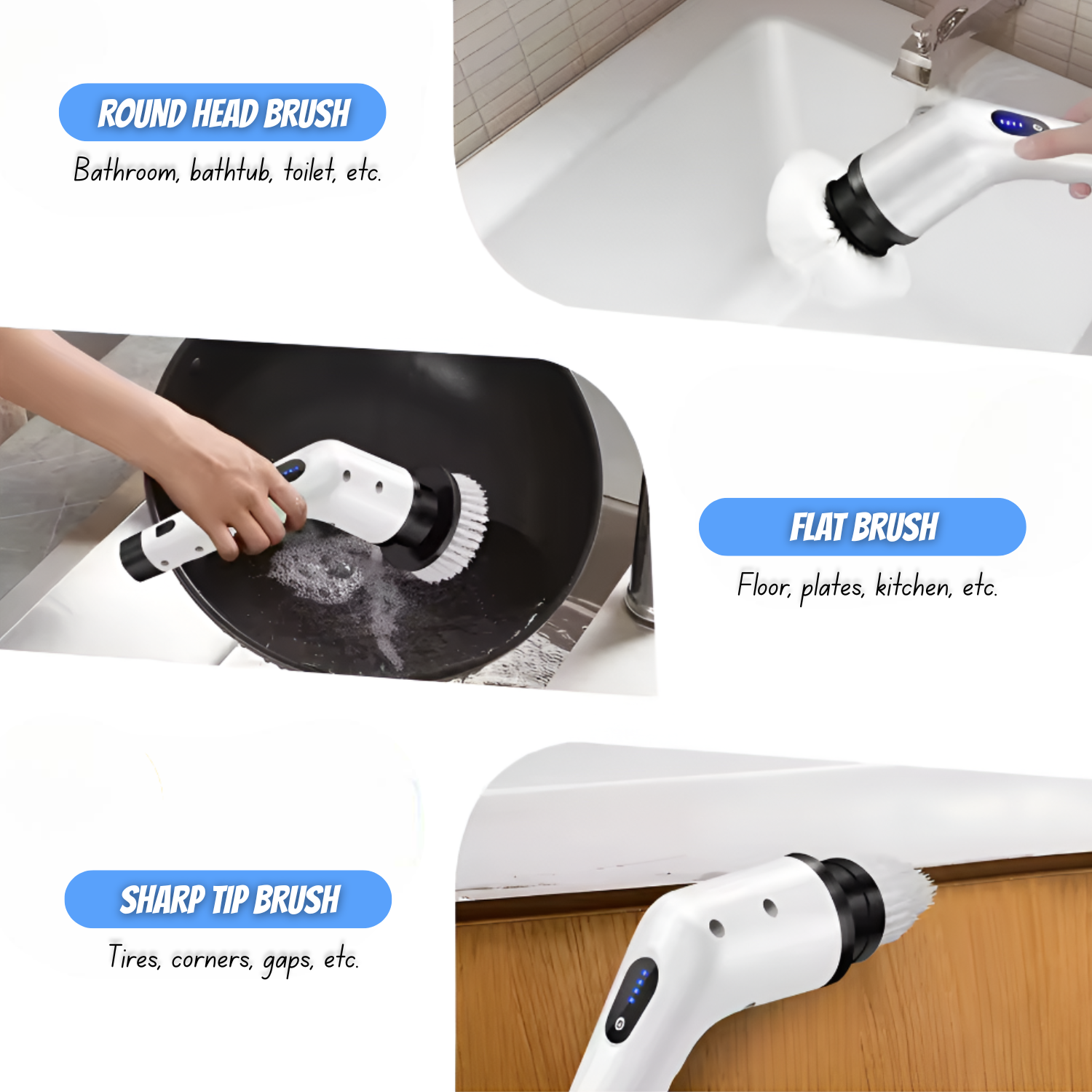 ROUND HEAD BRUSH

Bathroom, bathtub, toilet, etc.

FLAT BRUSH

Floor, plates, kitchen, etc.

SHARP TIP BRUSH

Tires, corners, gaps, etc.